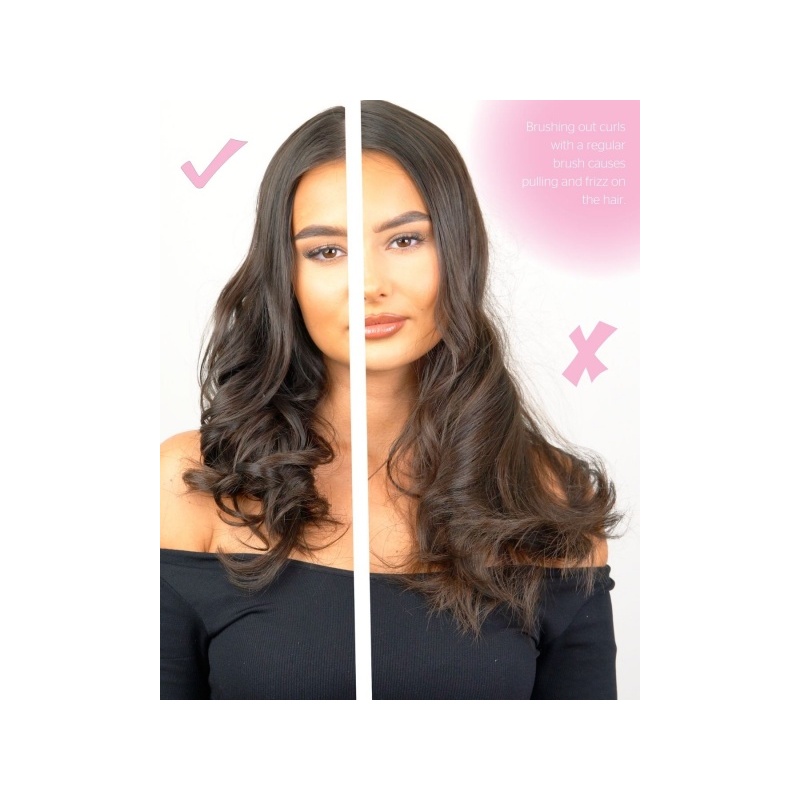 Brushing out curls with a regular brush causes pulling and frizz on the hair.